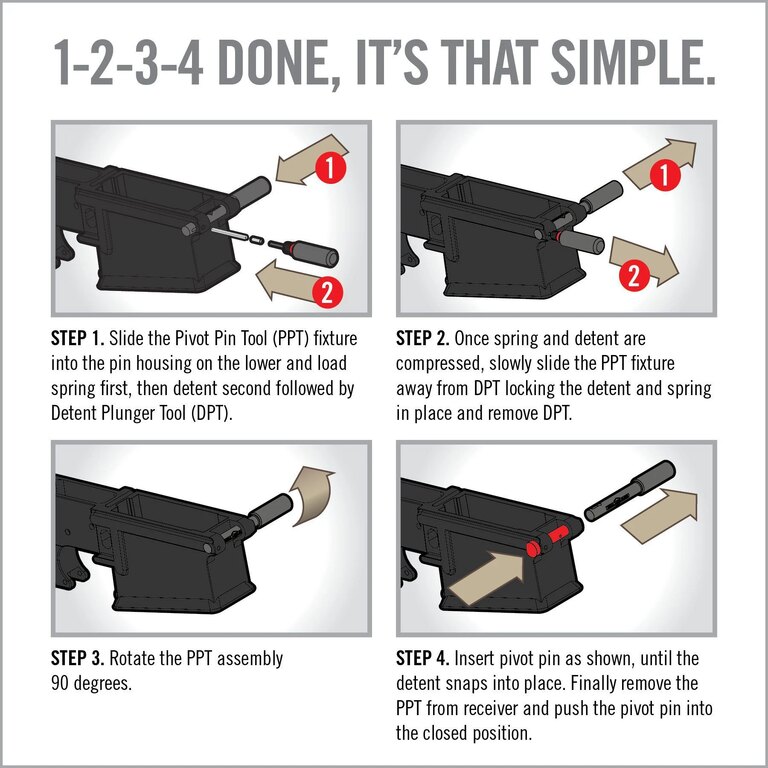 1-2-3-4 DONE, IT'S THAT SIMPLE.

1

2

STEP 1. Slide the Pivot Pin Tool (PPT) fixture into the pin housing on the lower and load spring first, then detent second followed by Detent Plunger Tool (DPT).

1

2

STEP 2. Once spring and detent are compressed, slowly slide the PPT fixture away from DPT locking the detent and spring in place and remove DPT.

STEP 3. Rotate the PPT assembly 90 degrees.

STEP 4. Insert pivot pin as shown, until the detent snaps into place. Finally remove the PPT from receiver and push the pivot pin into the closed position.